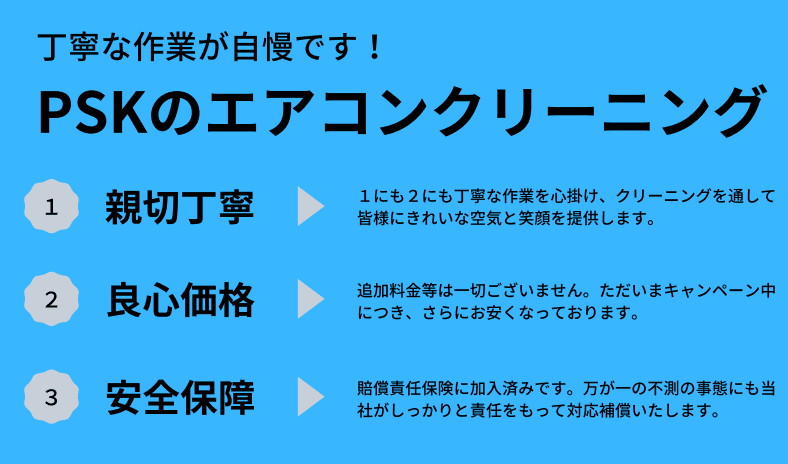 丁寧な作業が自慢です！

PSKのエアコンクリーニング

1

親切丁寧

１にも２にも丁寧な作業を心掛け、クリーニングを通して皆様にきれいな空気と笑顔を提供します。

2

良心価格

追加料金等は一切ございません。ただいまキャンペーン中につき、さらにお安くなっております。

3

安全保障

賠償責任保険に加入済みです。万が一の不測の事態にも当社がしっかりと責任をもって対応補償いたします。